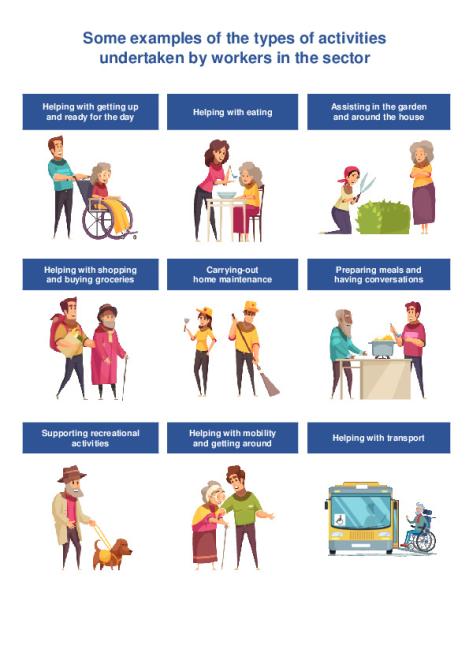 Some examples of the types of activities undertaken by workers in the sector

Helping with getting up and ready for the day

Helping with eating

Assisting in the garden and around the house

Helping with shopping and buying groceries

Carrying-out home maintenance

Preparing meals and having conversations

Supporting recreational activities

Helping with mobility and getting around

Helping with transport